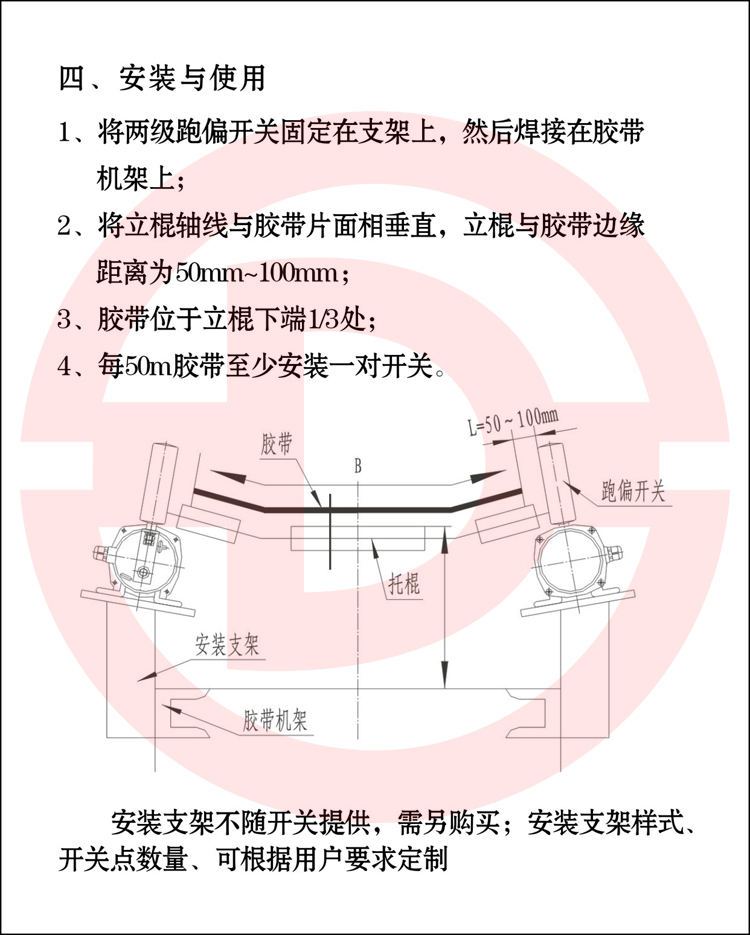 四、安装与使用

1、将两级跑偏开关固定在支架上，然后焊接在胶带机架上；

2、将立棍轴线与胶带片面相垂直，立棍与胶带边缘距离为50mm~100mm；

3、胶带位于立棍下端1/3处；

4、每50m胶带至少安装一对开关。

L=50～100mm

胶带

B

跑偏开关

托棍

安装支架

胶带机架

安装支架不随开关提供，需另购买；安装支架样式、开关点数量、可根据用户要求定制